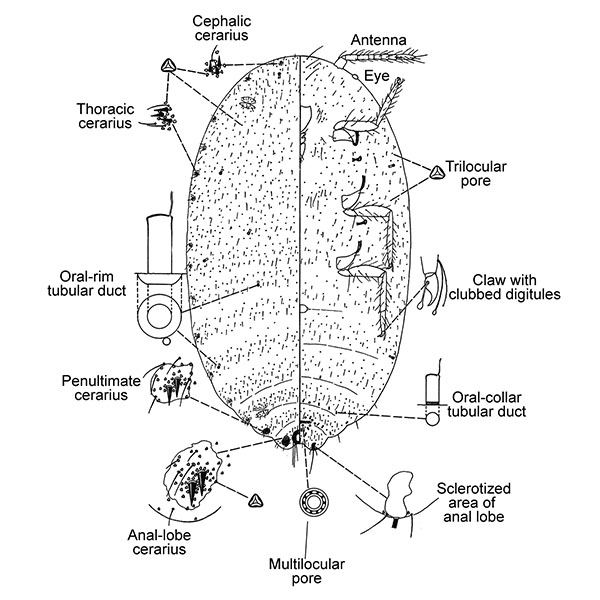 Cephalic cerarius

Antenna

Eye

Thoracic cerarius

Trilocular pore

Oral-rim tubular duct

Claw with clubbed digitules

Penultimate cerarius

Oral-collar tubular duct

Sclerotized area of anal lobe

Anal-lobe cerarius

Multilocular pore